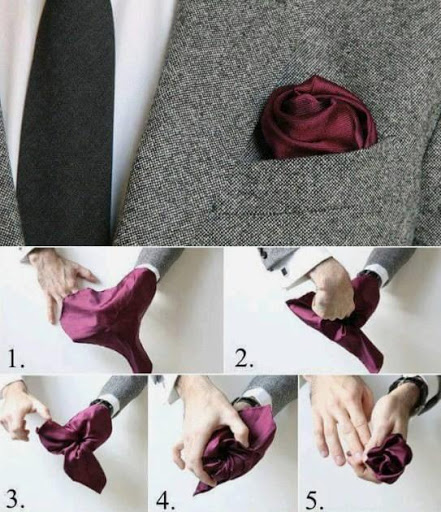 1.

2.

3.

4.

5.